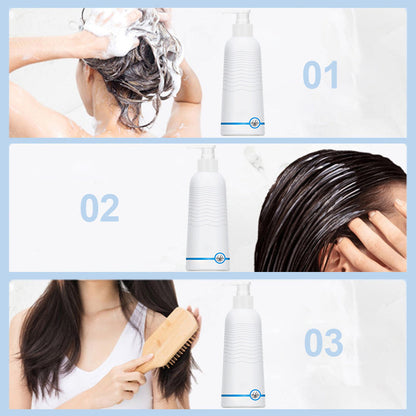 01

02

03